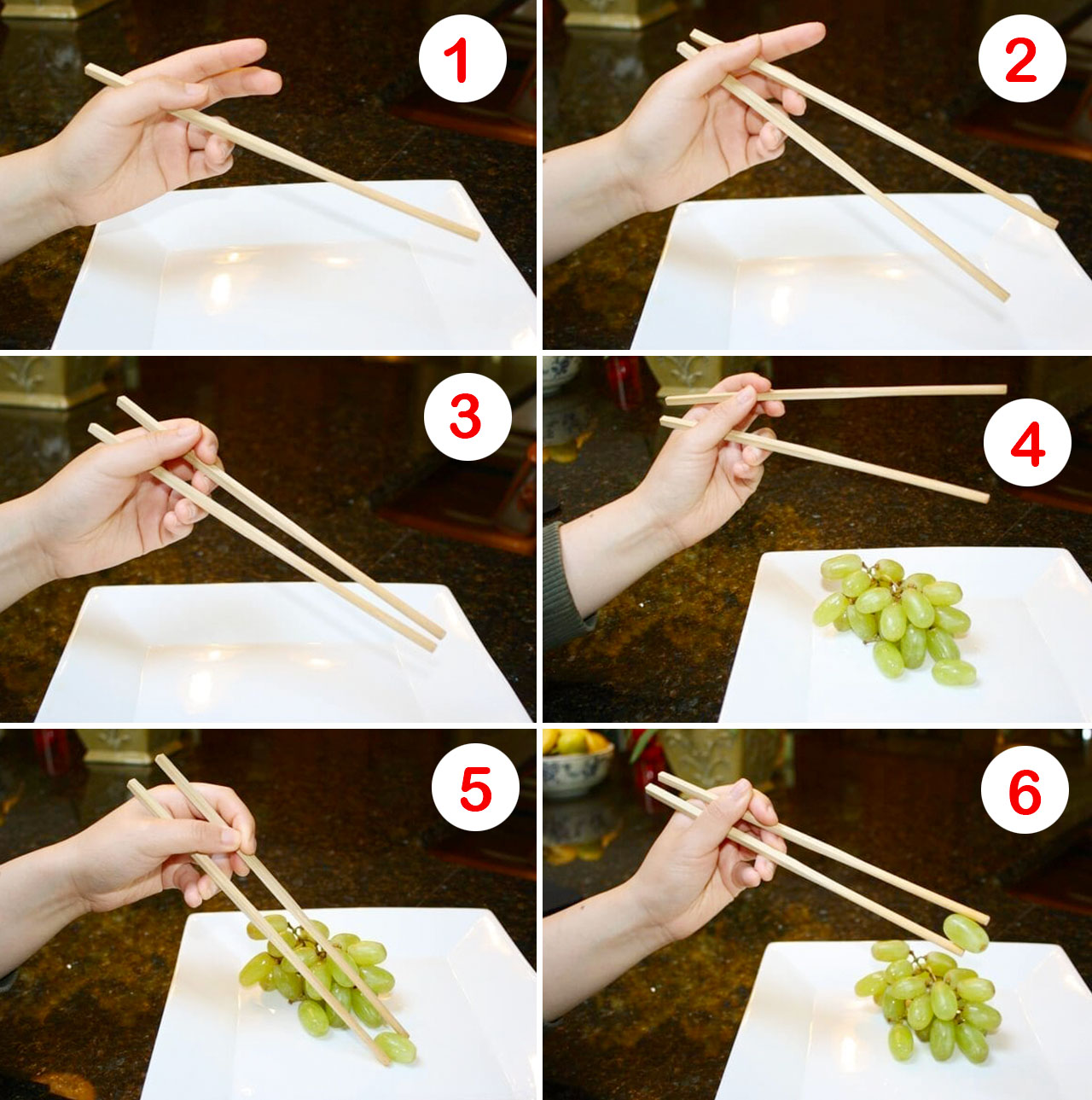 1

2

3

4

5

6