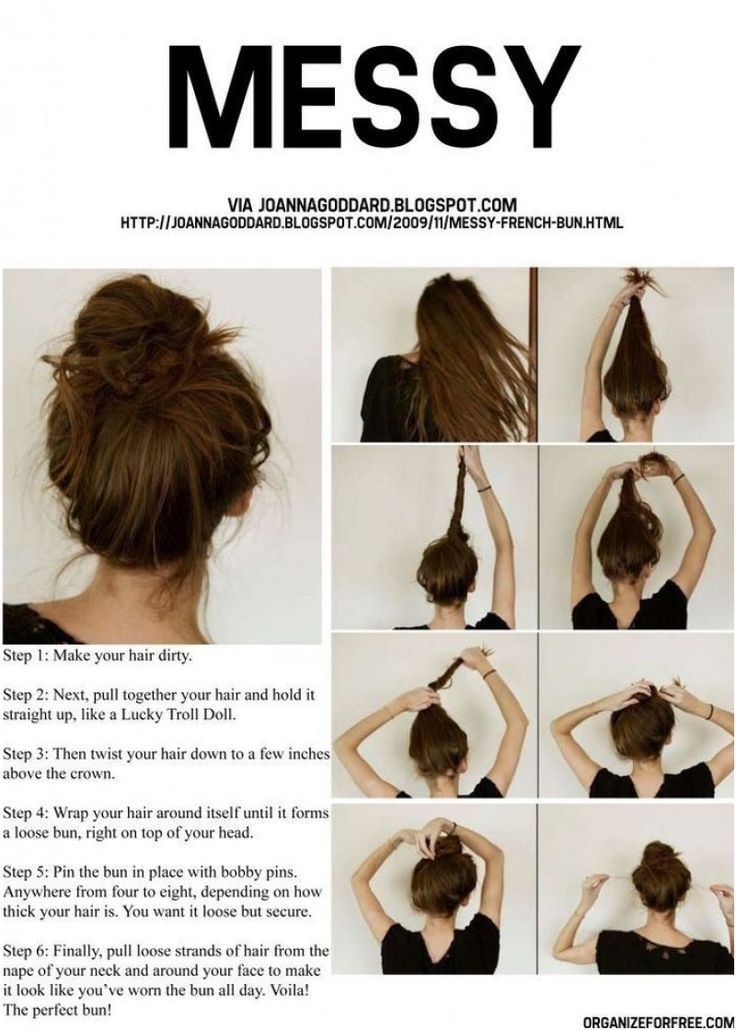 MESSY

VIA JOANNAGODDARD.BLOGSPOT.COM
HTTP://JOANNAGODDARD.BLOGSPOT.COM/2009/11/MESSY-FRENCH-BUN.HTML

Step 1: Make your hair dirty.

Step 2: Next, pull together your hair and hold it straight up, like a Lucky Troll Doll.

Step 3: Then twist your hair down to a few inches above the crown.

Step 4: Wrap your hair around itself until it forms a loose bun, right on top of your head.

Step 5: Pin the bun in place with bobby pins. Anywhere from four to eight, depending on how thick your hair is. You want it loose but secure.

Step 6: Finally, pull loose strands of hair from the nape of your neck and around your face to make it look like you've worn the bun all day. Voila! The perfect bun!

ORGANIZEFORFREE.COM